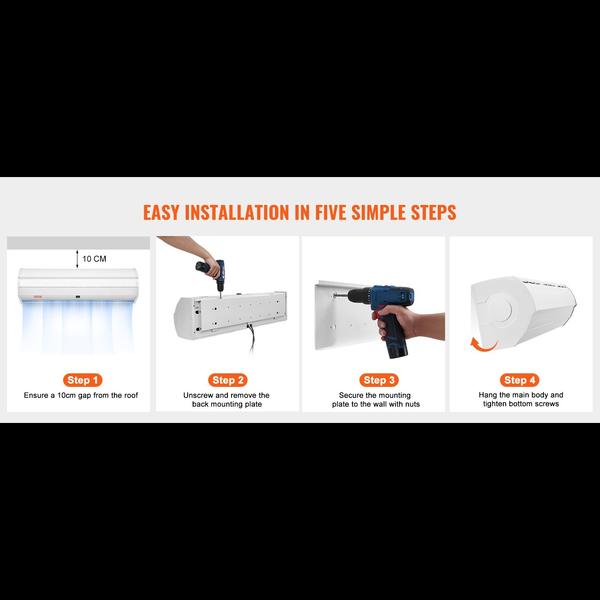 EASY INSTALLATION IN FIVE SIMPLE STEPS

10 CM

Step 1
Ensure a 10cm gap from the roof

Step 2
Unscrew and remove the back mounting plate

Step 3
Secure the mounting plate to the wall with nuts

Step 4
Hang the main body and tighten bottom screws