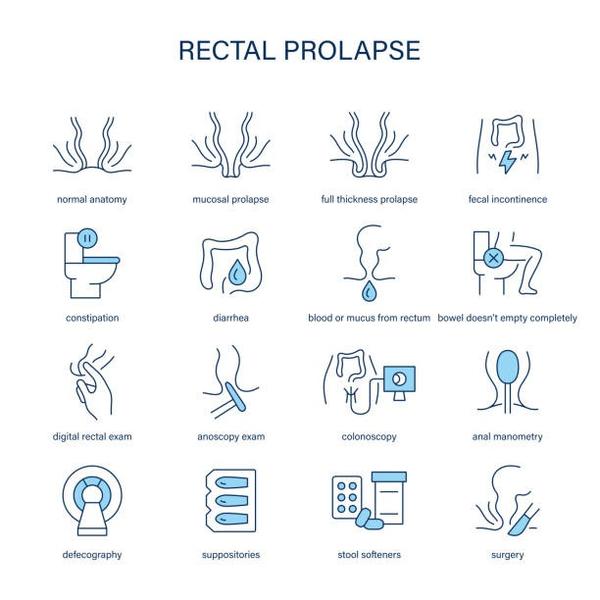 RECTAL PROLAPSE

normal anatomy

mucosal prolapse

full thickness prolapse

fecal incontinence

constipation

diarrhea

blood or mucus from rectum

bowel doesn't empty completely

digital rectal exam

anoscopy exam

colonoscopy

anal manometry

defecography

suppositories

stool softeners

surgery