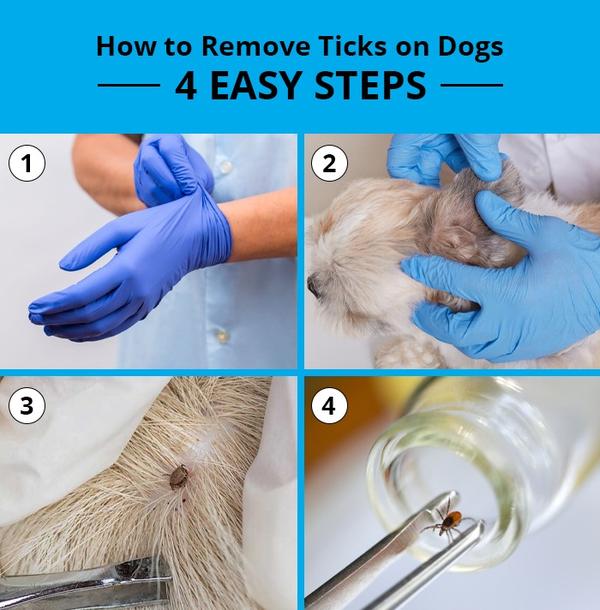 How to Remove Ticks on Dogs
4 EASY STEPS

1

2

3

4