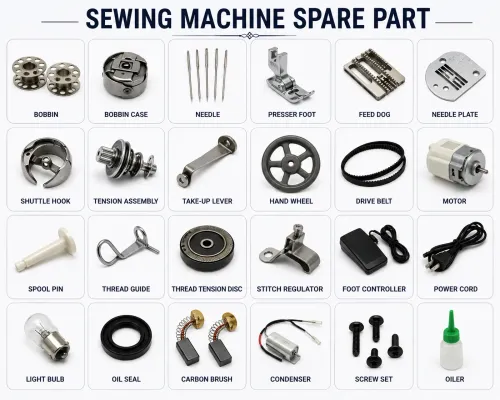 SEWING MACHINE SPARE PART

BOBBIN
BOBBIN CASE
NEEDLE
PRESSER FOOT
FEED DOG
NEEDLE PLATE

SHUTTLE HOOK
TENSION ASSEMBLY
TAKE-UP LEVER
HAND WHEEL
DRIVE BELT
MOTOR

SPOOL PIN
THREAD GUIDE
THREAD TENSION DISC
STITCH REGULATOR
FOOT CONTROLLER
POWER CORD

LIGHT BULB
OIL SEAL
CARBON BRUSH
CONDENSER
SCREW SET
OILER