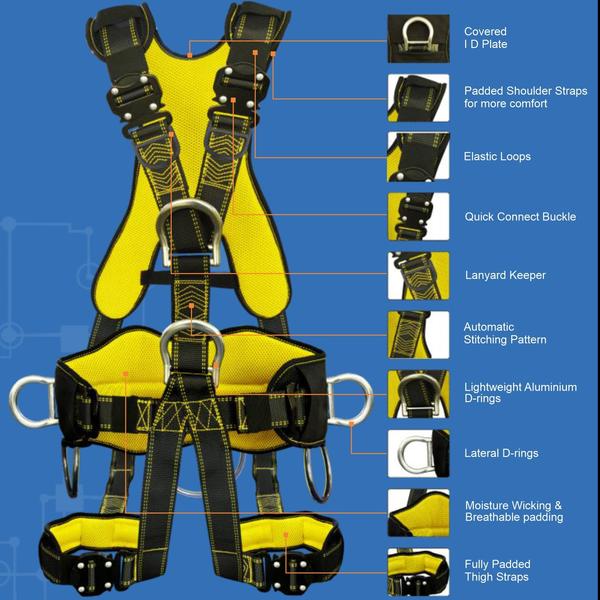 Covered
I D Plate

Padded Shoulder Straps
for more comfort

Elastic Loops

Quick Connect Buckle

Lanyard Keeper

Automatic
Stitching Pattern

Lightweight Aluminium
D-rings

Lateral D-rings

Moisture Wicking &
Breathable padding

Fully Padded
Thigh Straps